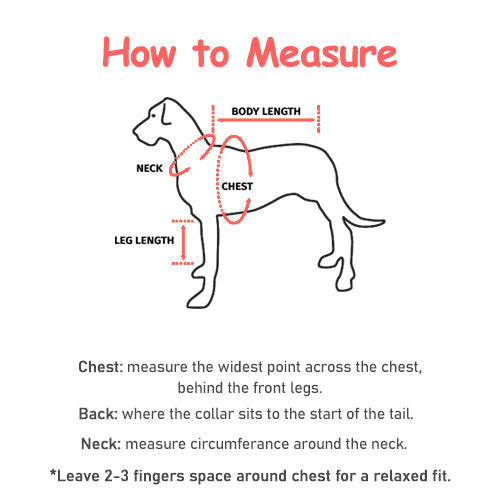 How to Measure

BODY LENGTH

NECK

CHEST

LEG LENGTH

Chest: measure the widest point across the chest, behind the front legs.

Back: where the collar sits to the start of the tail.

Neck: measure circumferance around the neck.

*Leave 2-3 fingers space around chest for a relaxed fit.